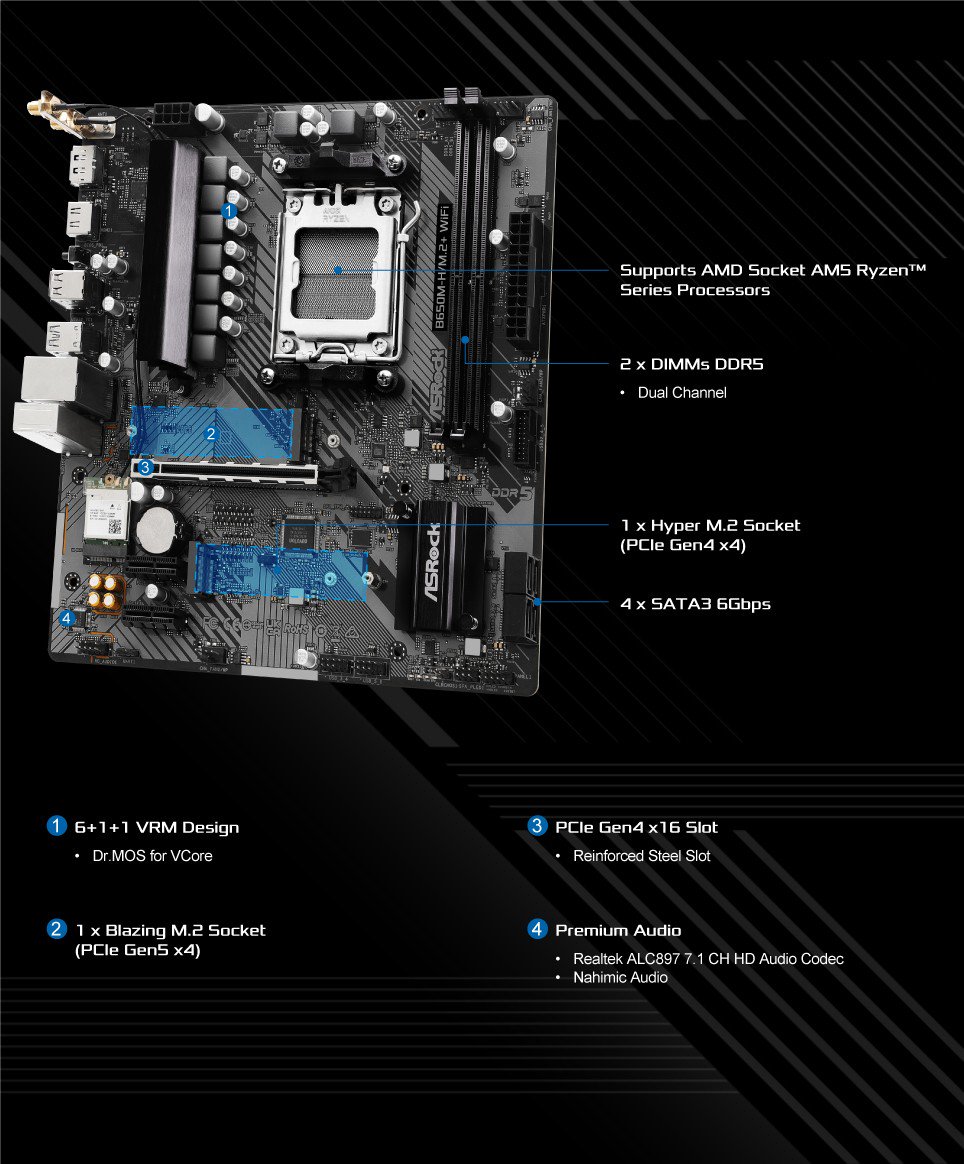 1

2

3

4

B650M-H/M.2+ WiFi

ASRock

DDR5

ASRock

Supports AMD Socket AM5 Ryzen™ Series Processors

2 x DIMMs DDR5

• Dual Channel

1 x Hyper M.2 Socket (PCIe Gen4 x4)

4 x SATA3 6Gbps

1 6+1+1 VRM Design

• Dr.MOS for VCore

2 1 x Blazing M.2 Socket (PCIe Gen5 x4)

3 PCIe Gen4 x16 Slot

• Reinforced Steel Slot

4 Premium Audio

• Realtek ALC897 7.1 CH HD Audio Codec
• Nahimic Audio